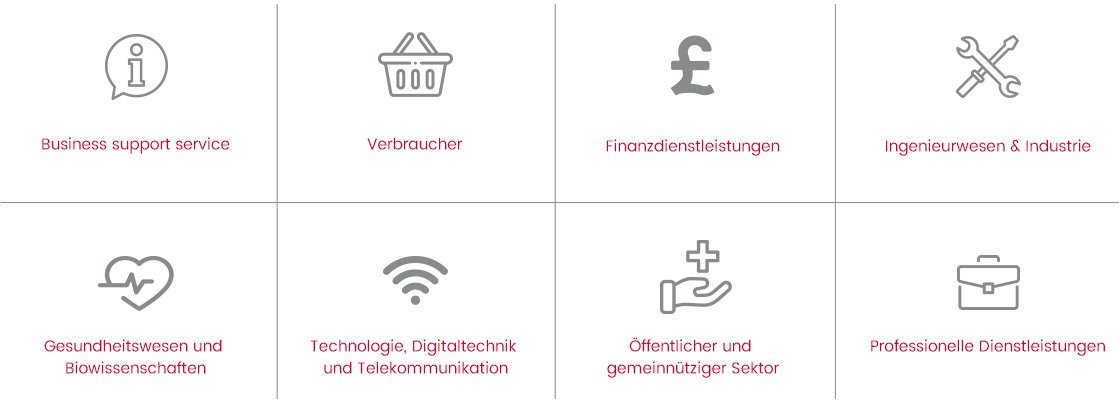 Business support service

Verbraucher

Finanzdienstleistungen

Ingenieurwesen & Industrie

Gesundheitswesen und Biowissenschaften

Technologie, Digitaltechnik und Telekommunikation

Öffentlicher und gemeinnütziger Sektor

Professionelle Dienstleistungen